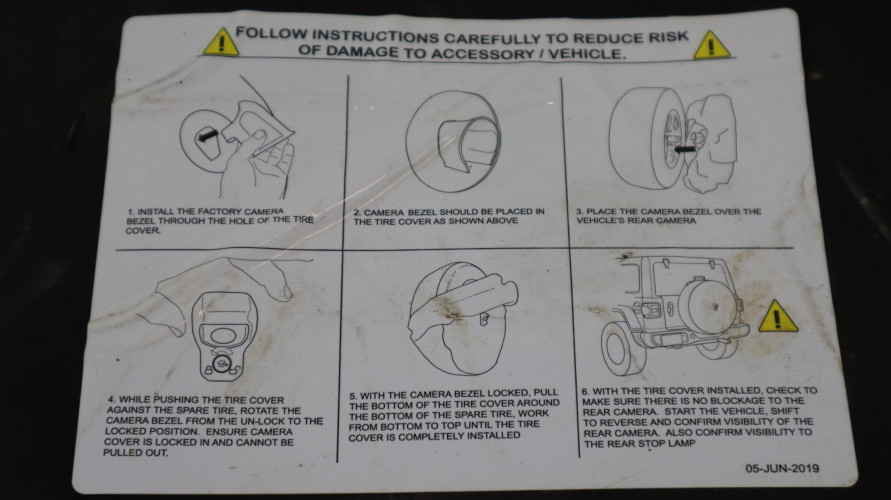 FOLLOW INSTRUCTIONS CAREFULLY TO REDUCE RISK OF DAMAGE TO ACCESSORY / VEHICLE.

1. INSTALL THE FACTORY CAMERA BEZEL THROUGH THE HOLE OF THE TIRE COVER.

2. CAMERA BEZEL SHOULD BE PLACED IN THE TIRE COVER AS SHOWN ABOVE

3. PLACE THE CAMERA BEZEL OVER THE VEHICLE'S REAR CAMERA

4. WHILE PUSHING THE TIRE COVER AGAINST THE SPARE TIRE, ROTATE THE CAMERA BEZEL FROM THE UN-LOCK TO THE LOCKED POSITION. ENSURE CAMERA COVER IS LOCKED IN AND CANNOT BE PULLED OUT.

5. WITH THE CAMERA BEZEL LOCKED, PULL THE BOTTOM OF THE TIRE COVER AROUND THE BOTTOM OF THE SPARE TIRE, WORK FROM BOTTOM TO TOP UNTIL THE TIRE COVER IS COMPLETELY INSTALLED

6. WITH THE TIRE COVER INSTALLED, CHECK TO MAKE SURE THERE IS NO BLOCKAGE TO THE REAR CAMERA. START THE VEHICLE, SHIFT TO REVERSE AND CONFIRM VISIBILITY OF THE REAR CAMERA. ALSO CONFIRM VISIBILITY TO THE REAR STOP LAMP

05-JUN-2019