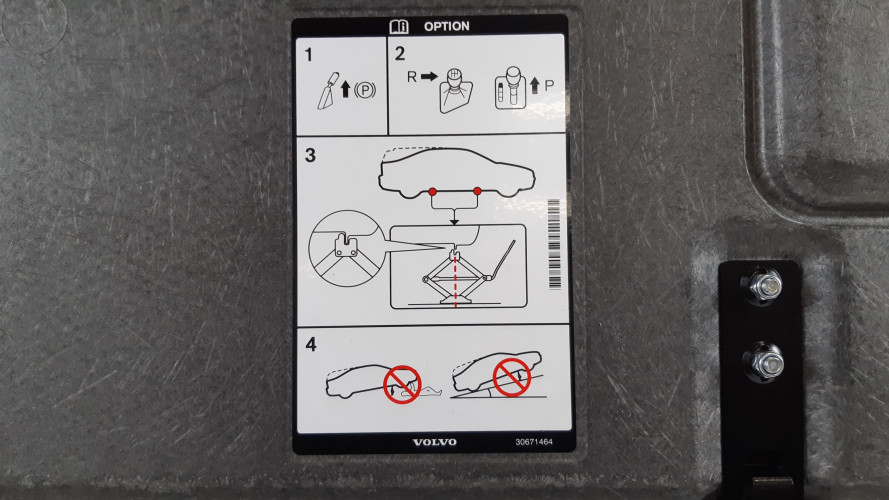 OPTION

1

(P)

2

R

P

3

4

VOLVO

30671464